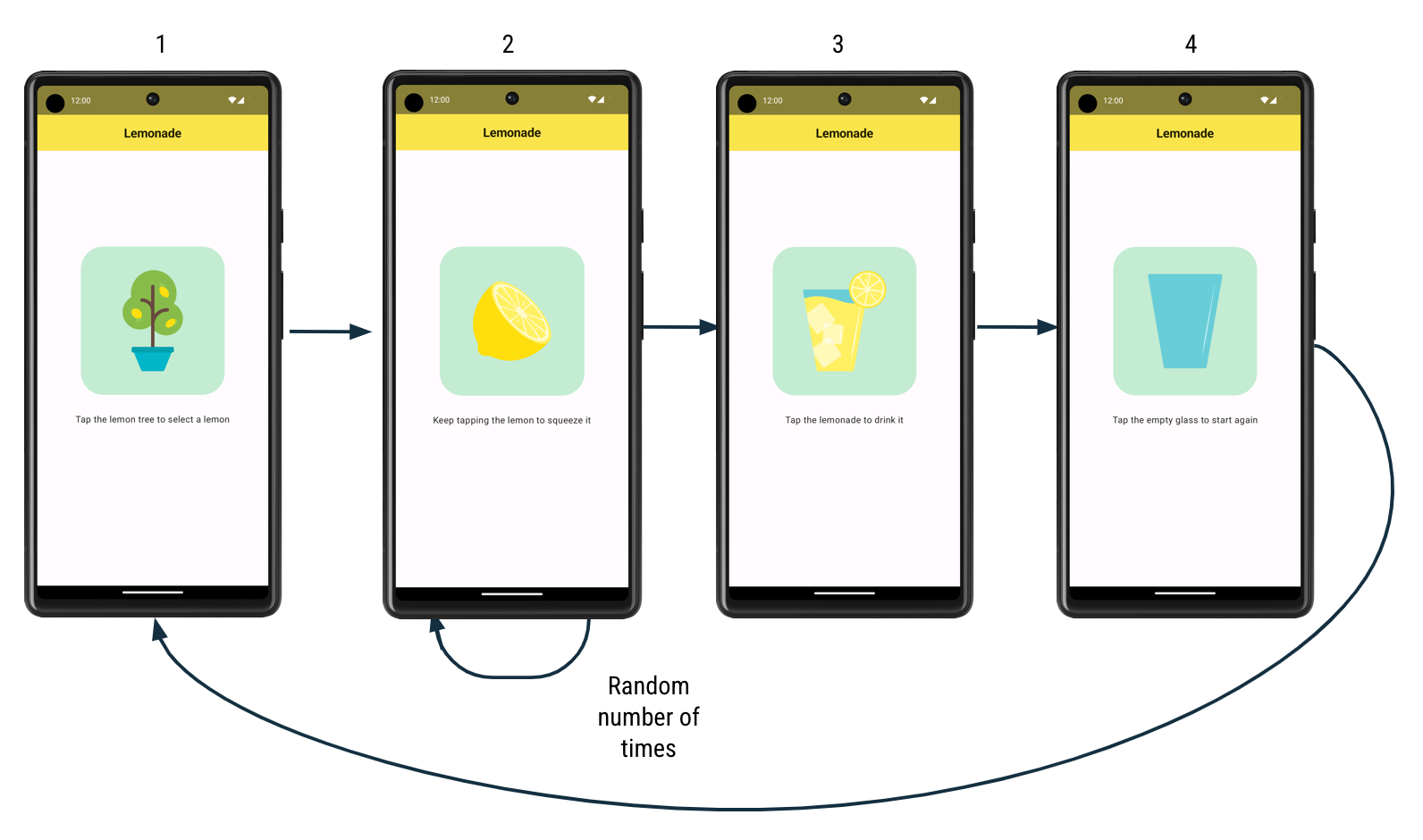 1

12:00

Lemonade

Tap the lemon tree to select a lemon

2

12:00

Lemonade

Keep tapping the lemon to squeeze it

3

12:00

Lemonade

Tap the lemonade to drink it

4

12:00

Lemonade

Tap the empty glass to start again

Random number of times